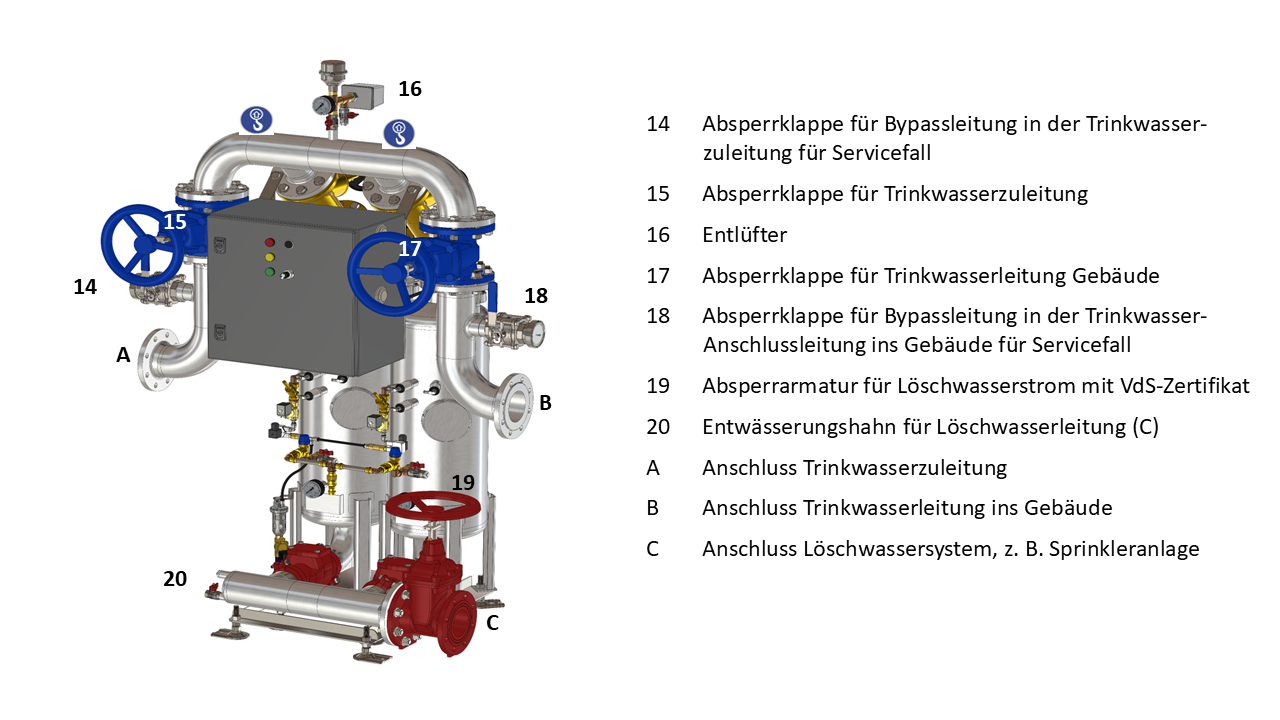 16

15

17

14

18

A

B

19

20

C

14 Absperrklappe für Bypassleitung in der Trinkwasserzuleitung für Servicefall

15 Absperrklappe für Trinkwasserzuleitung

16 Entlüfter

17 Absperrklappe für Trinkwasserleitung Gebäude

18 Absperrklappe für Bypassleitung in der Trinkwasser-Anschlussleitung ins Gebäude für Servicefall

19 Absperrarmatur für Löschwasserstrom mit VdS-Zertifikat

20 Entwässerungshahn für Löschwasserleitung (C)

A Anschluss Trinkwasserzuleitung

B Anschluss Trinkwasserleitung ins Gebäude

C Anschluss Löschwassersystem, z. B. Sprinkleranlage